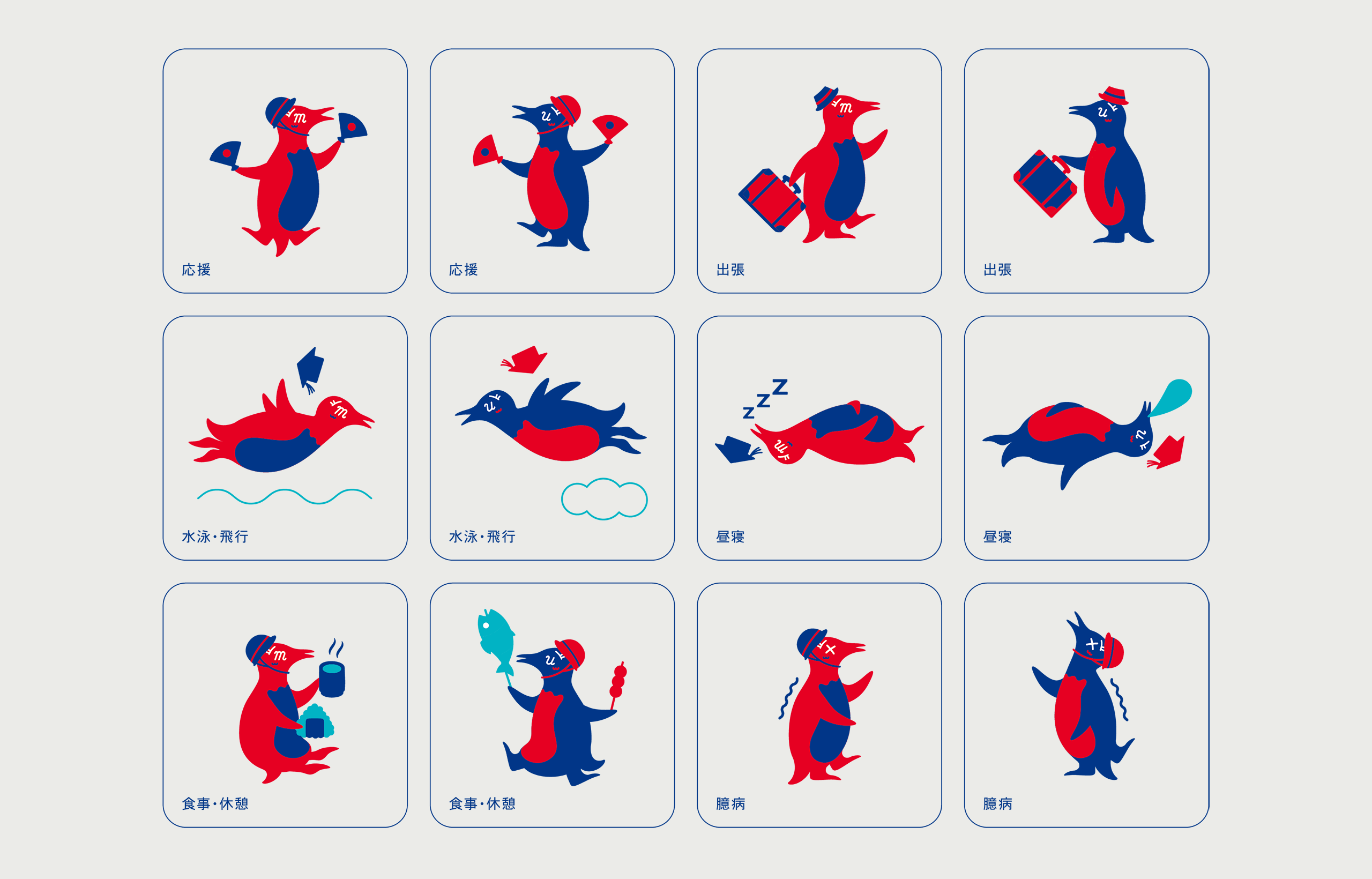 応援

応援

出張

出張

水泳・飛行

水泳・飛行

z z Z

昼寝

昼寝

食事・休憩

食事・休憩

臆病

臆病